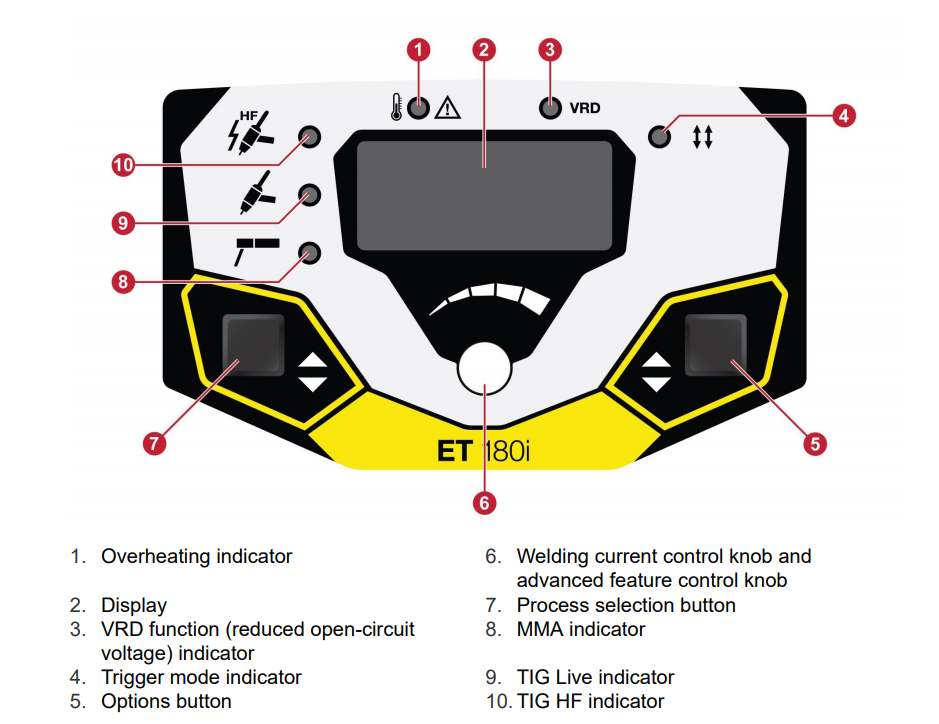 1
2
3
VRD
4
HF
10
9
8
7
5
ET 180i
6

1. Overheating indicator
2. Display
3. VRD function (reduced open-circuit voltage) indicator
4. Trigger mode indicator
5. Options button

6. Welding current control knob and advanced feature control knob
7. Process selection button
8. MMA indicator
9. TIG Live indicator
10. TIG HF indicator